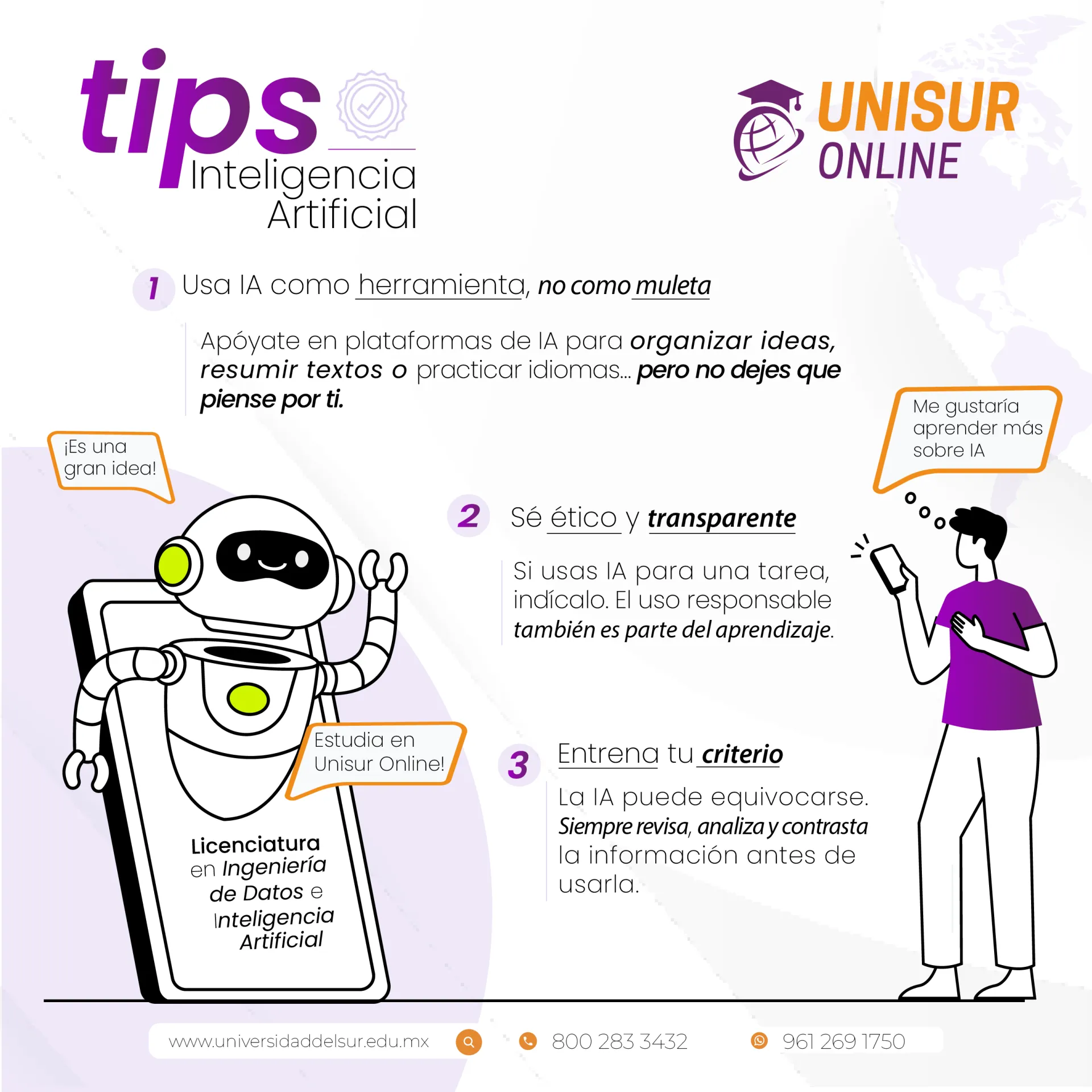 tips
Inteligencia
Artificial

UNISUR
ONLINE

1 Usa IA como herramienta, no como muleta

Apóyate en plataformas de IA para organizar ideas, resumir textos o practicar idiomas... pero no dejes que piense por ti.

¡Es una gran idea!

Me gustaría aprender más sobre IA

2 Sé ético y transparente

Si usas IA para una tarea, indícalo. El uso responsable también es parte del aprendizaje.

Estudia en Unisur Online!

3 Entrena tu criterio

La IA puede equivocarse. Siempre revisa, analiza y contrasta la información antes de usarla.

Licenciatura en Ingeniería de Datos e Inteligencia Artificial

www.universidaddelsur.edu.mx

800 283 3432

961 269 1750